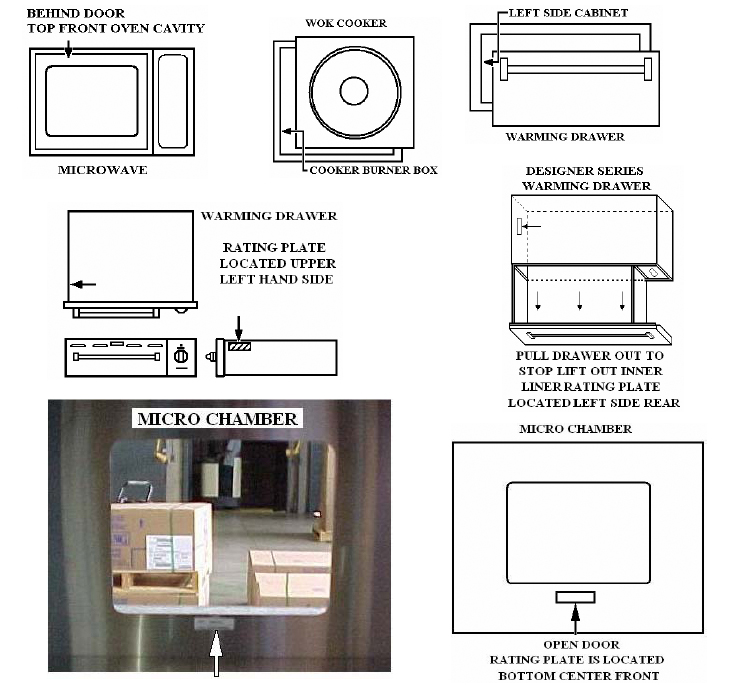 BEHIND DOOR
TOP FRONT OVEN CAVITY

MICROWAVE

WOK COOKER

COOKER BURNER BOX

LEFT SIDE CABINET

WARMING DRAWER

WARMING DRAWER

RATING PLATE
LOCATED UPPER
LEFT HAND SIDE

DESIGNER SERIES
WARMING DRAWER

PULL DRAWER OUT TO
STOP LIFT OUT INNER
LINER RATING PLATE
LOCATED LEFT SIDE REAR

MICRO CHAMBER

MICRO CHAMBER

OPEN DOOR
RATING PLATE IS LOCATED
BOTTOM CENTER FRONT